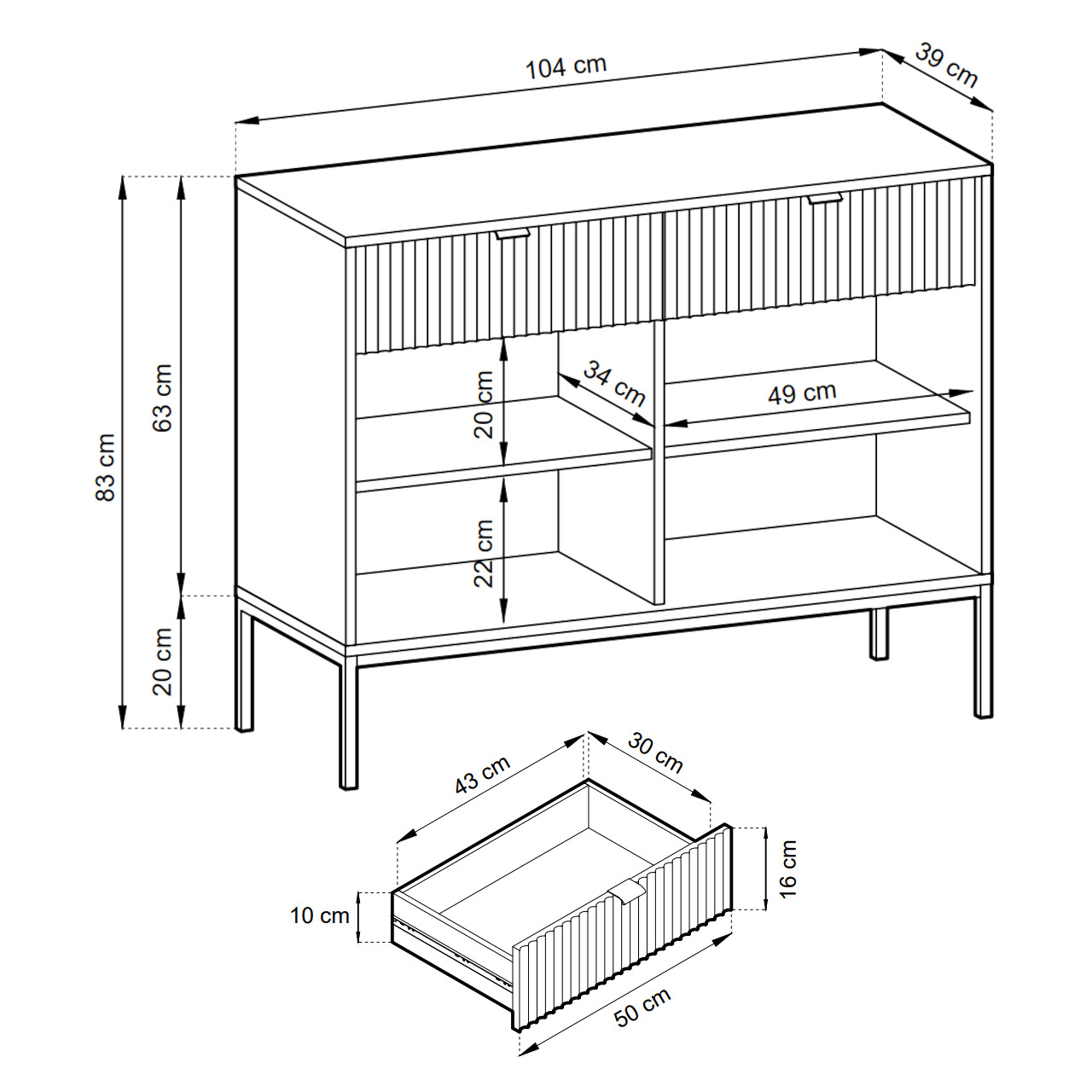 104 cm
39 cm
83 cm
63 cm
20 cm
20 cm
34 cm
49 cm
22 cm
43 cm
30 cm
16 cm
10 cm
50 cm