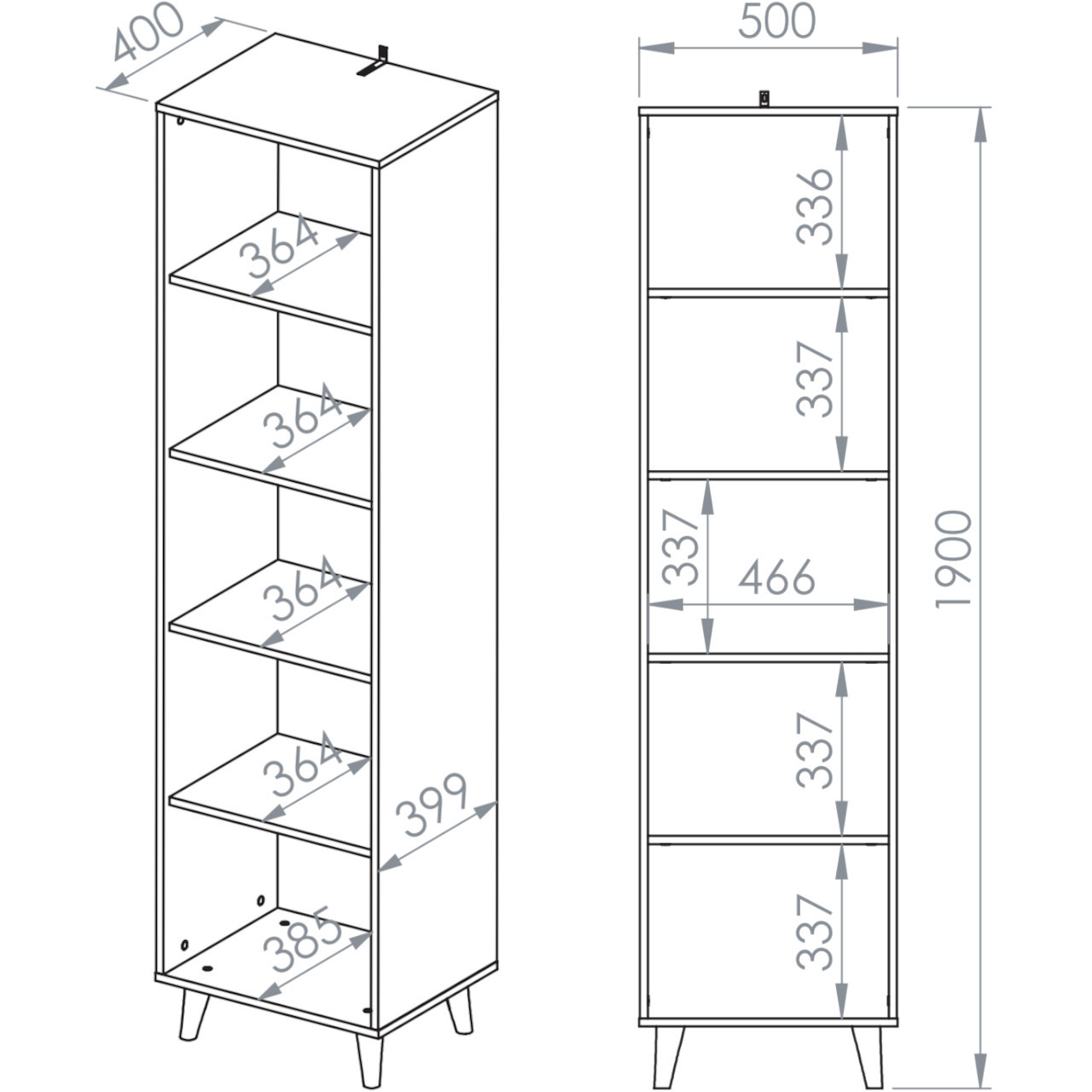 400

364

364

364

364

399

385

500

336

337

337

466

337

337

1900