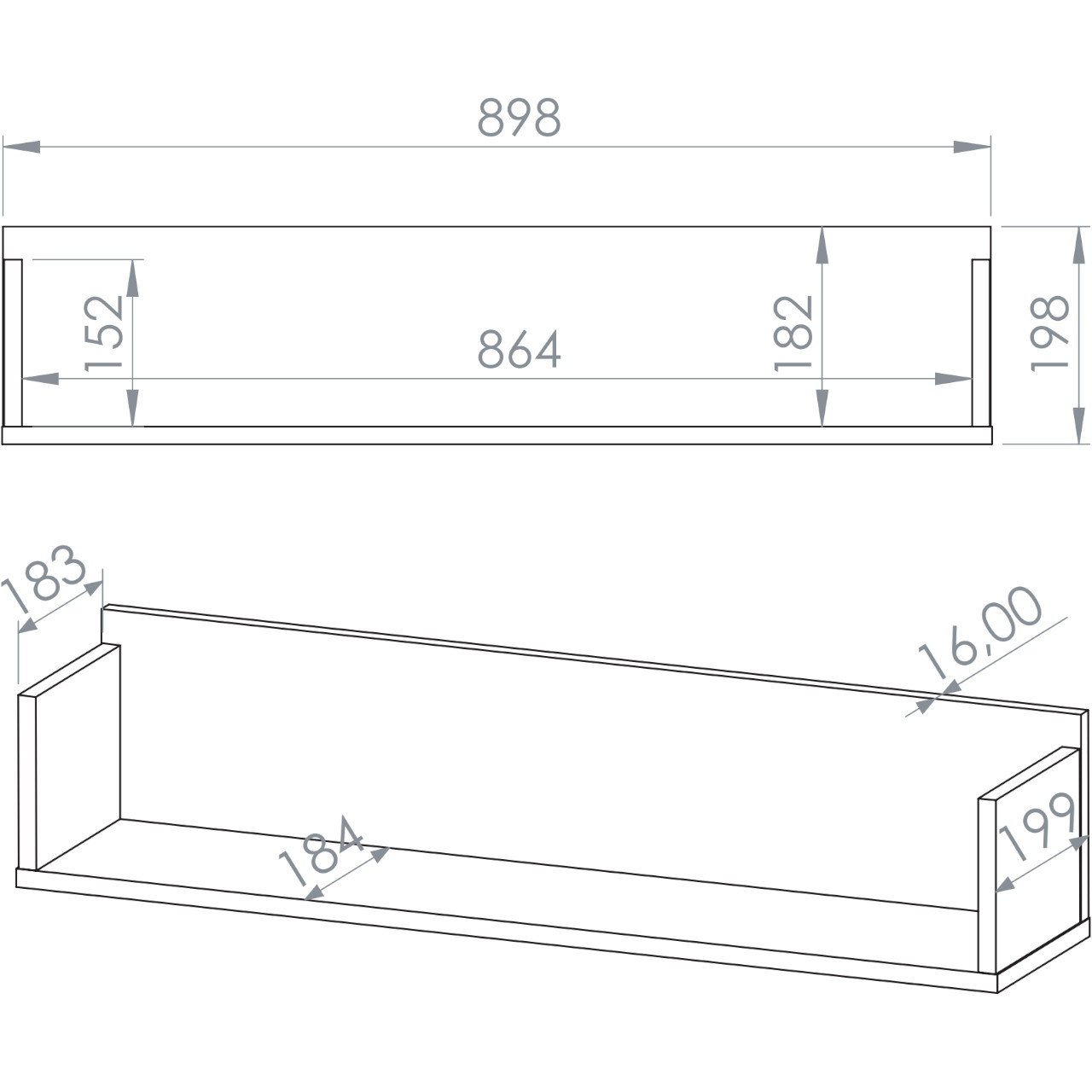 898

152

864

182

198

183

16,00

184

199