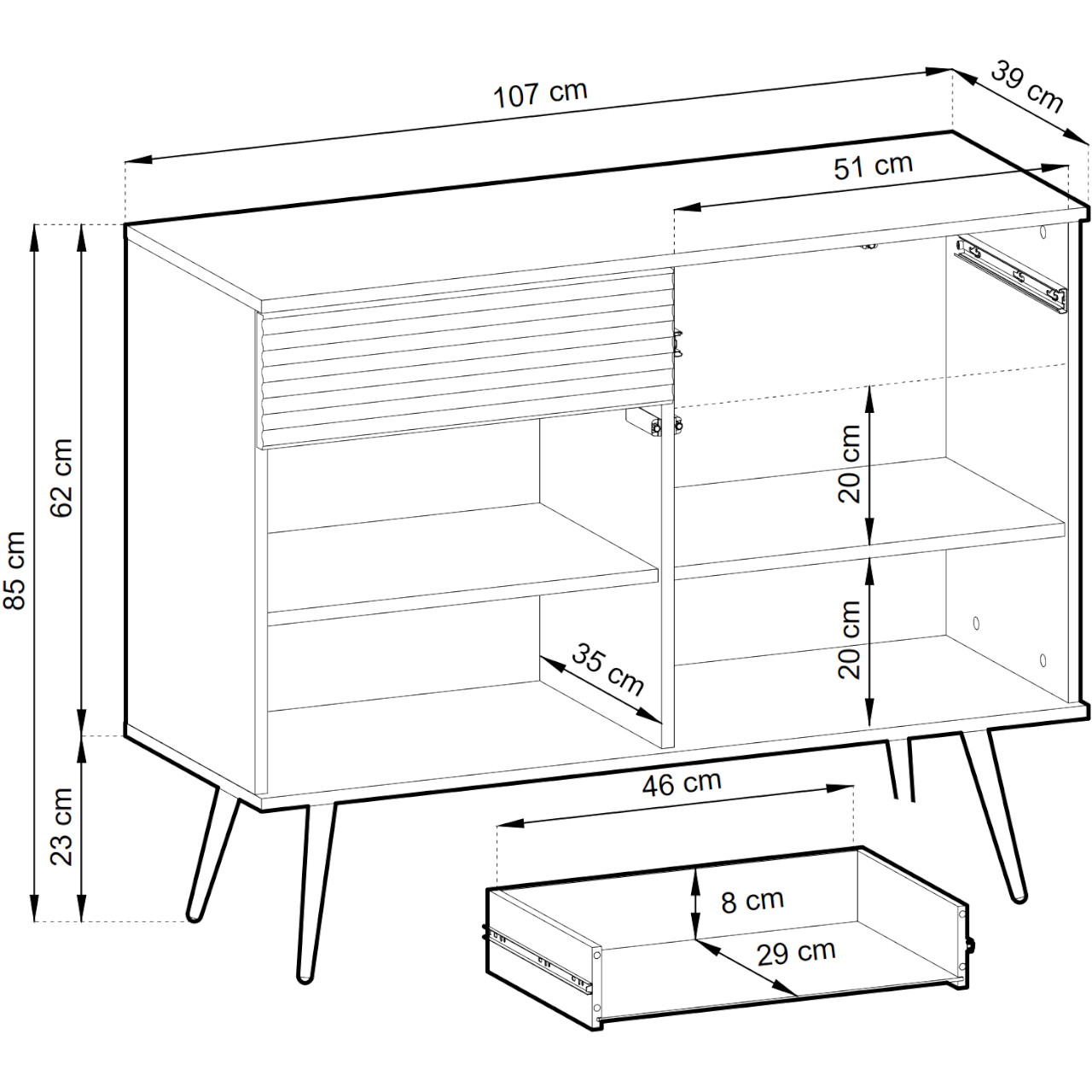 107 cm
39 cm
51 cm
85 cm
62 cm
23 cm
20 cm
20 cm
35 cm
46 cm
8 cm
29 cm