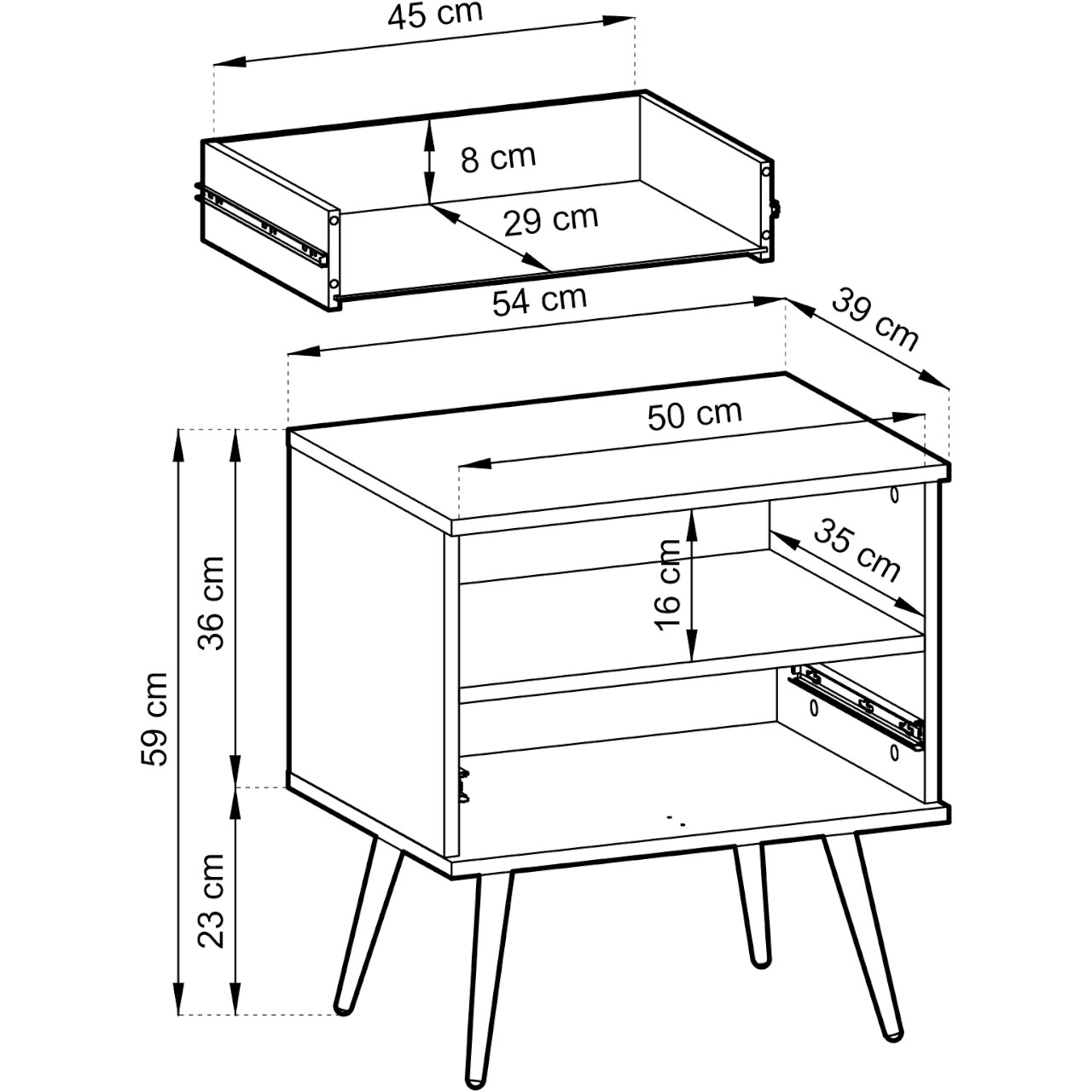 45 cm
8 cm
29 cm
54 cm
39 cm
50 cm
35 cm
16 cm
36 cm
59 cm
23 cm