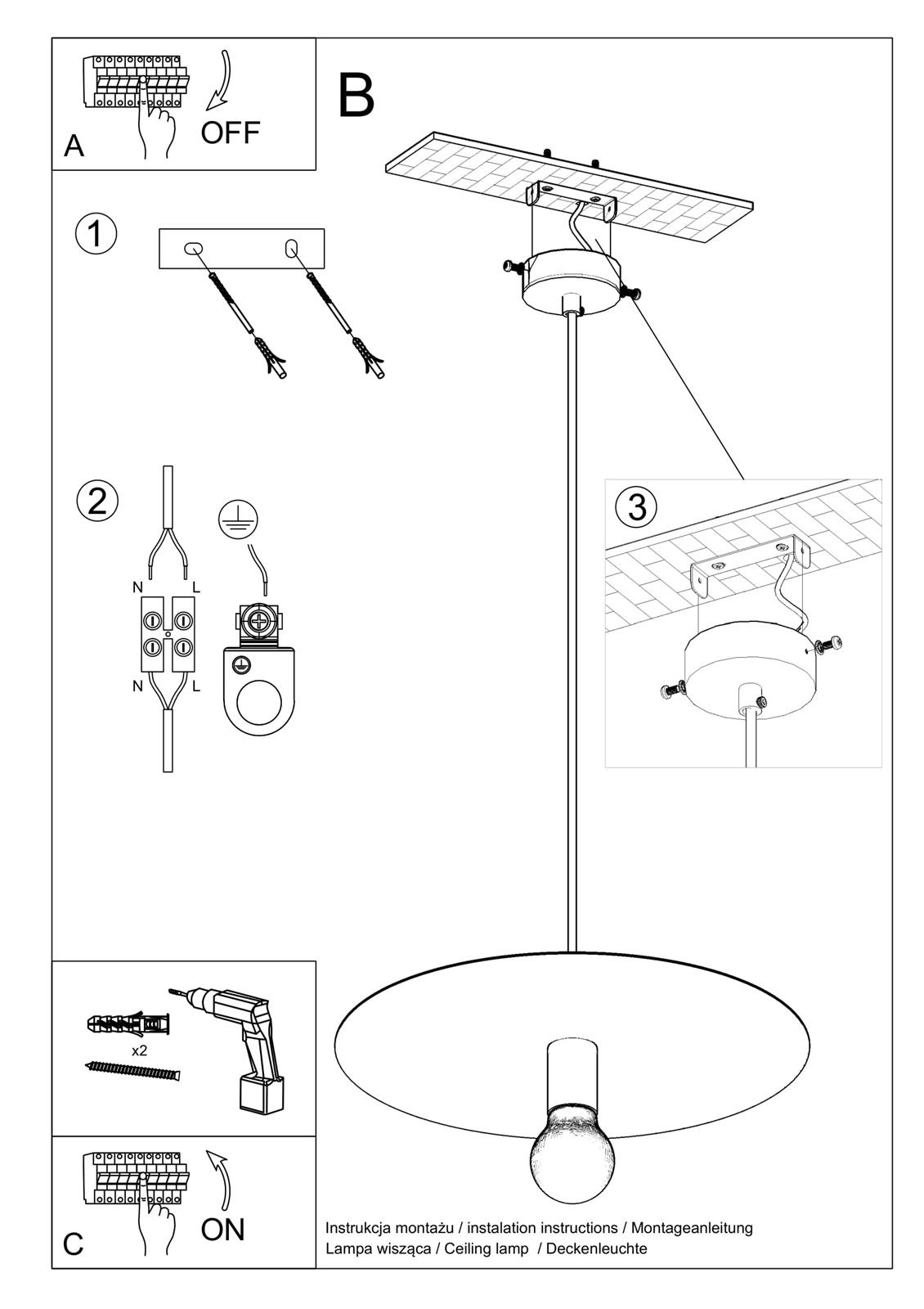 A
OFF

B

1

2

N L

N L

3

x2

C
ON

Instrukcja montażu / instalation instructions / Montageanleitung
Lampa wisząca / Ceiling lamp / Deckenleuchte