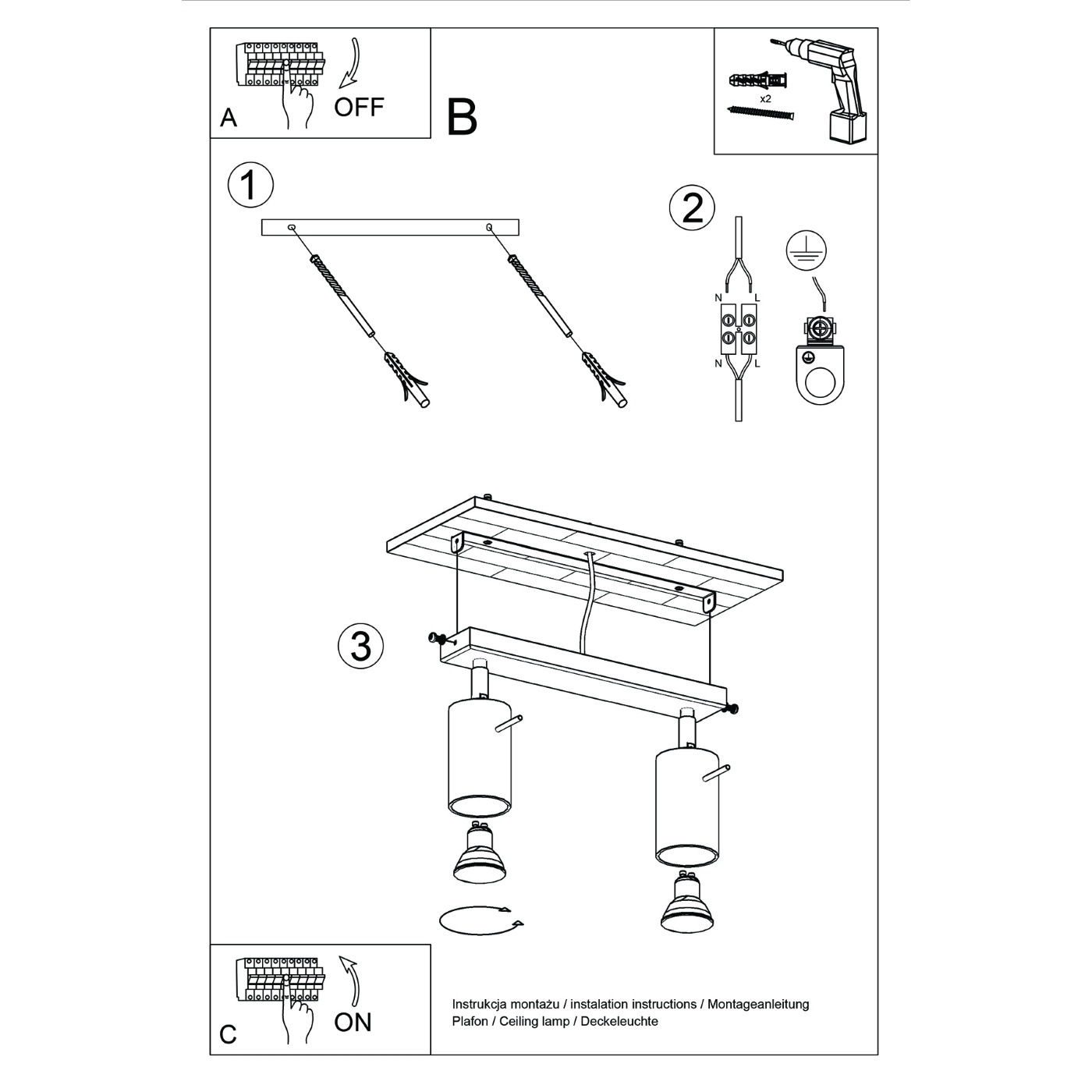 A
OFF

B

x2

1

2

N
L
N
L

3

C
ON

Instrukcja montażu / instalation instructions / Montageanleitung
Plafon / Ceiling lamp / Deckeleuchte