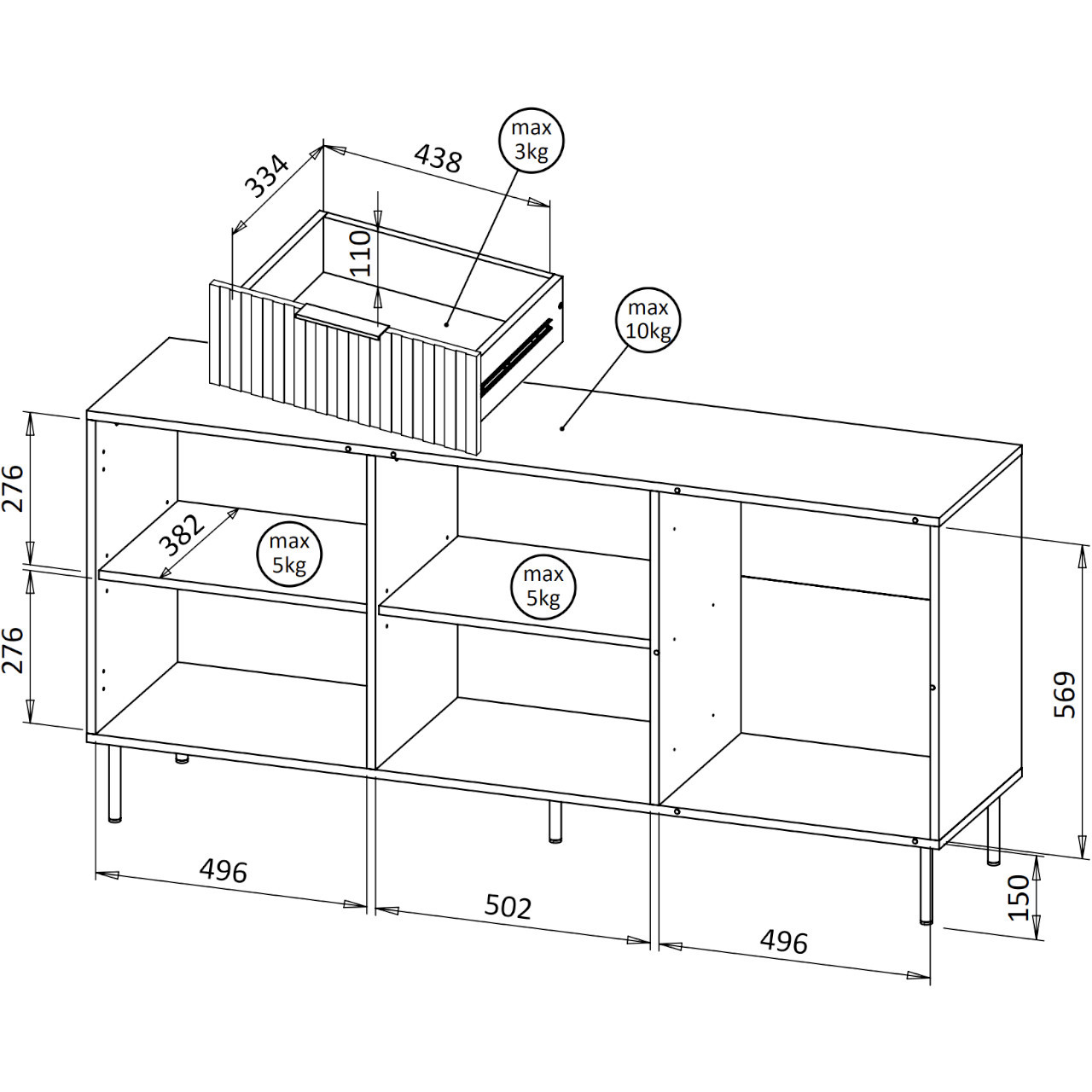 334
438
max
3kg
110
max
10kg
276
382
max
5kg
max
5kg
276
569
496
502
496
150