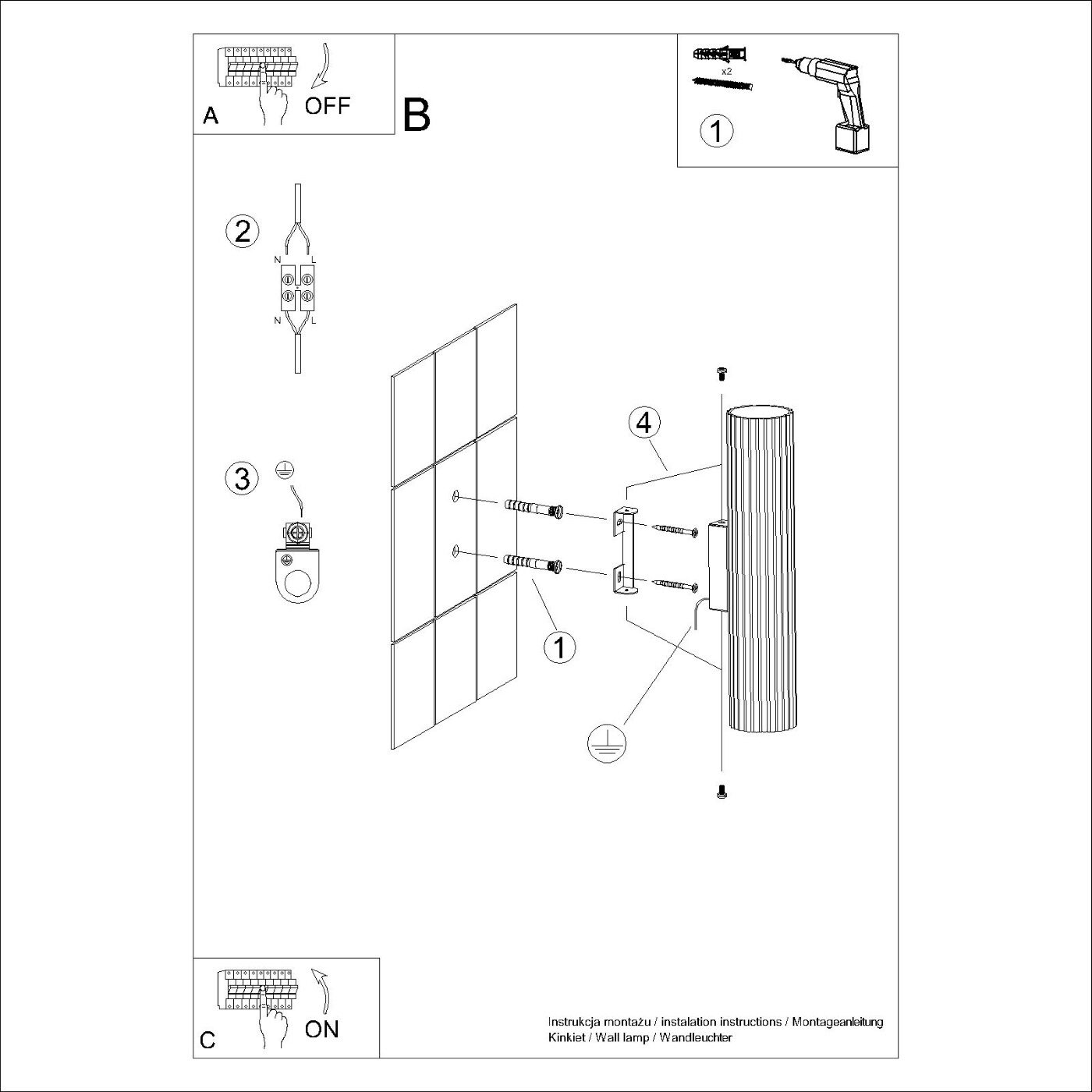 A
OFF

B

x2
1

2
N L
N L

3

4

1

C
ON

Instrukcja montażu / instalation instructions / Montageanleitung
Kinkiet / Wall lamp / Wandleuchter