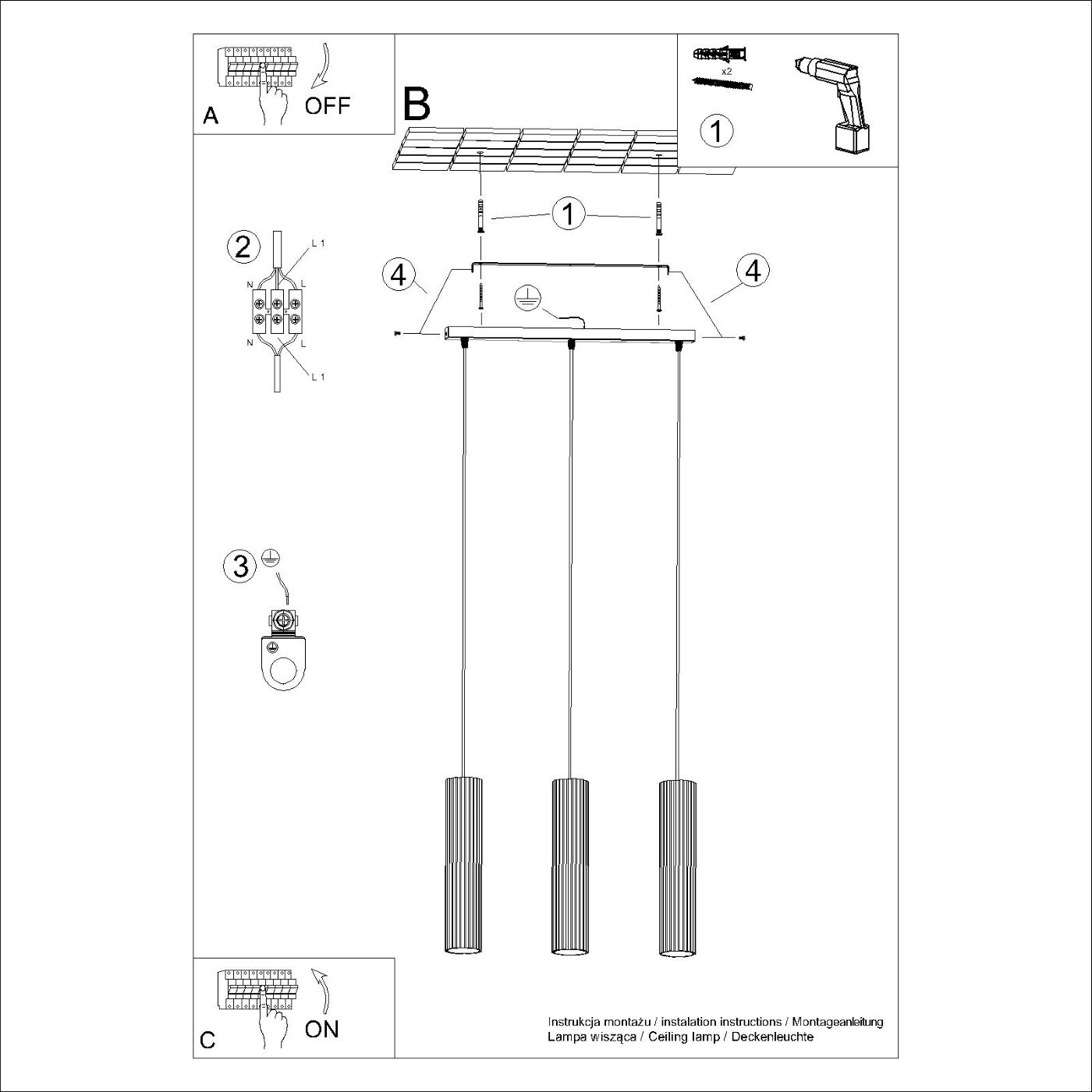 A
OFF

B

x2

1

1

2
L 1
N
L
N
L
L 1

4

4

3

C
ON

Instrukcja montażu / instalation instructions / Montageanleitung
Lampa wisząca / Ceiling lamp / Deckenleuchte