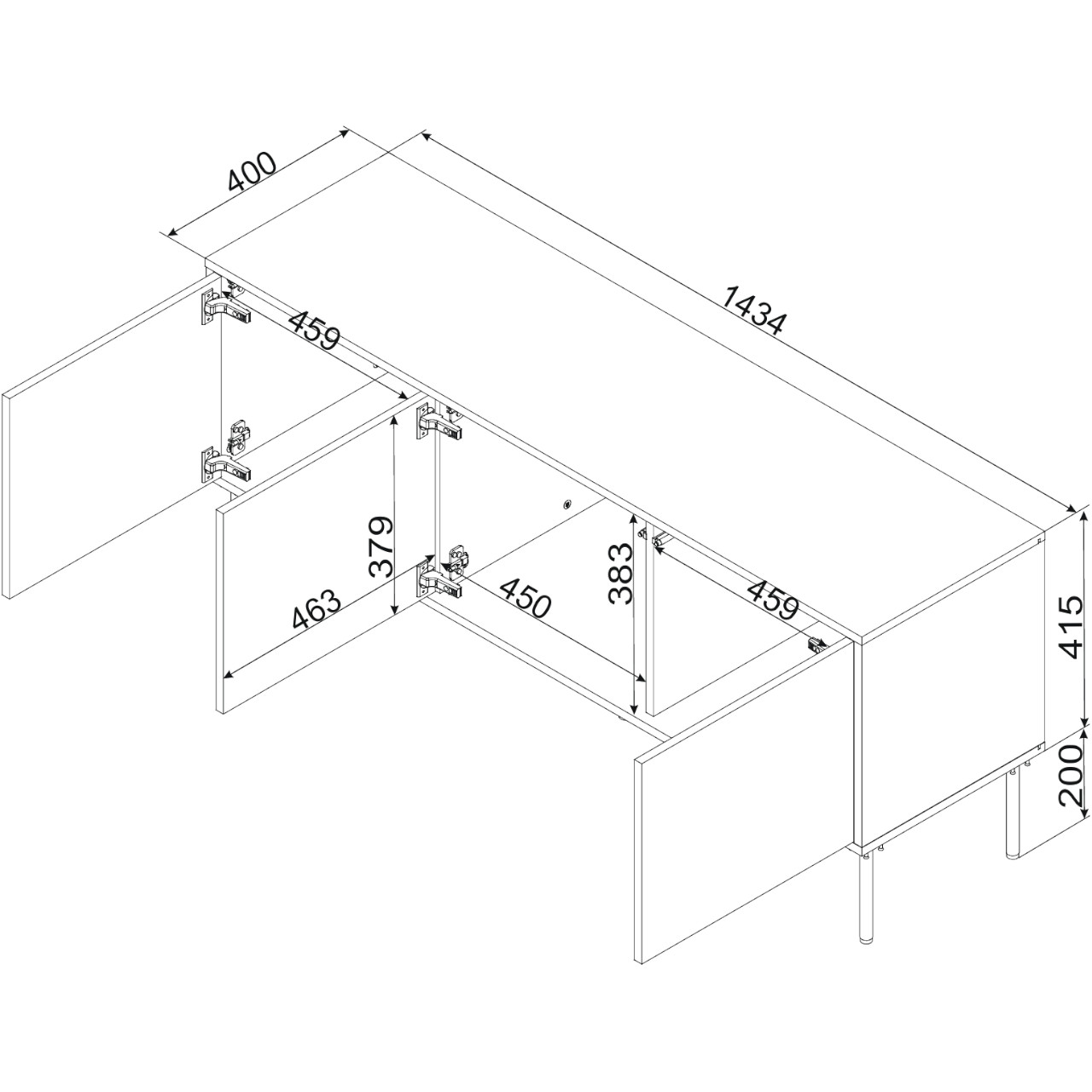 400

1434

459

379

463

450

383

459

415

200