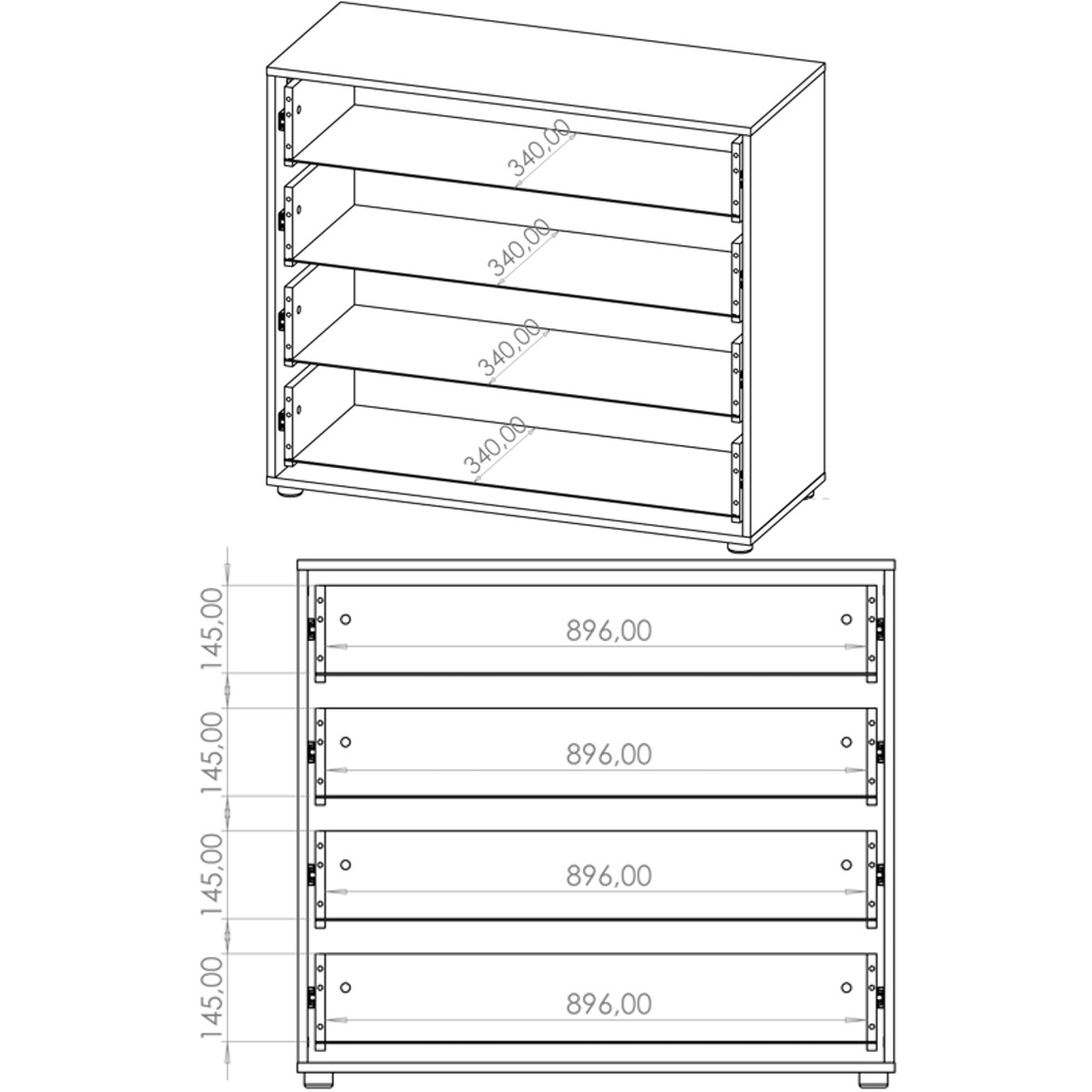 340,00
340,00
340,00
340,00

145,00
896,00
145,00
896,00
145,00
896,00
145,00
896,00