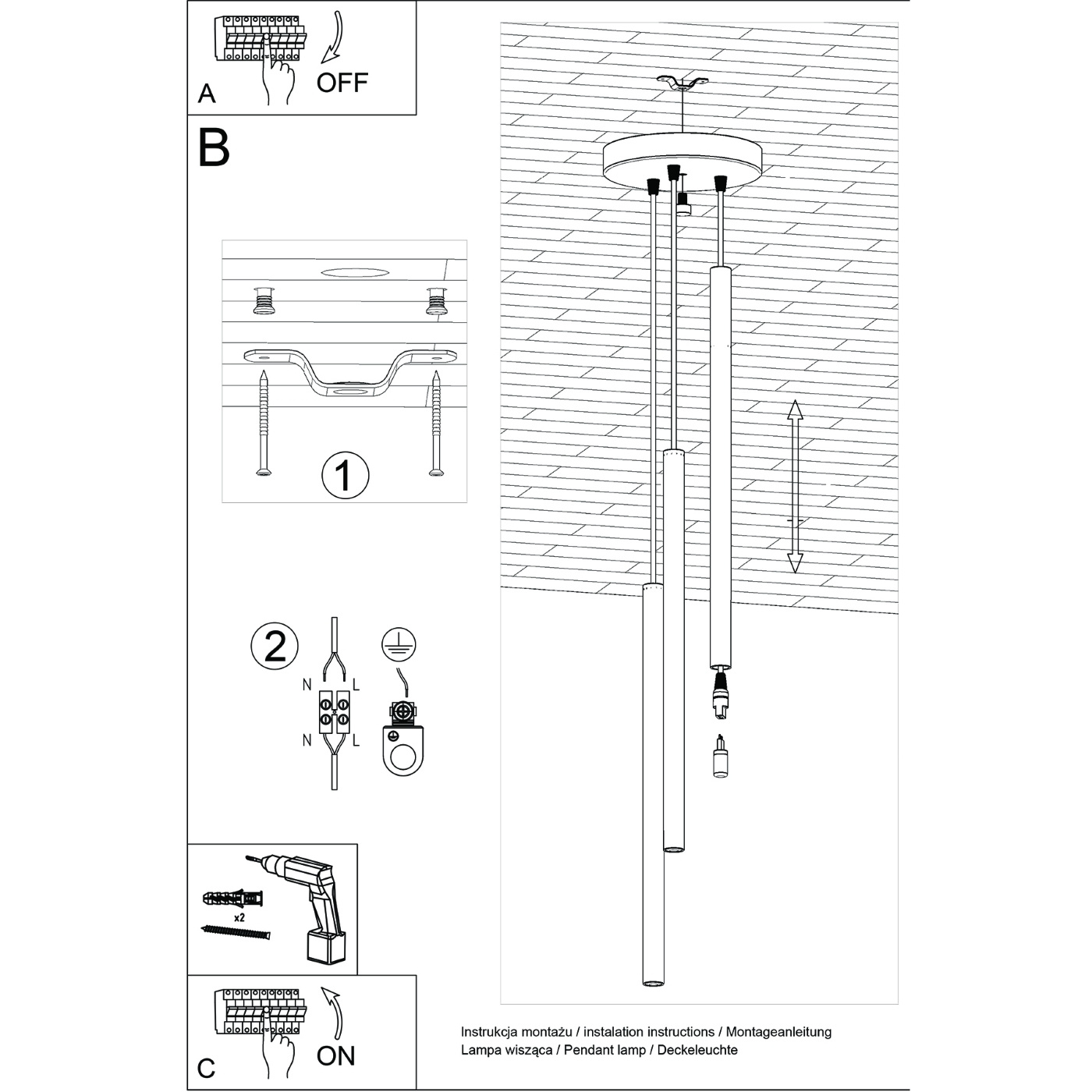 A

OFF

B

1

2

N L

N L

x2

C

ON

Instrukcja montażu / instalation instructions / Montageanleitung
Lampa wisząca / Pendant lamp / Deckeleuchte