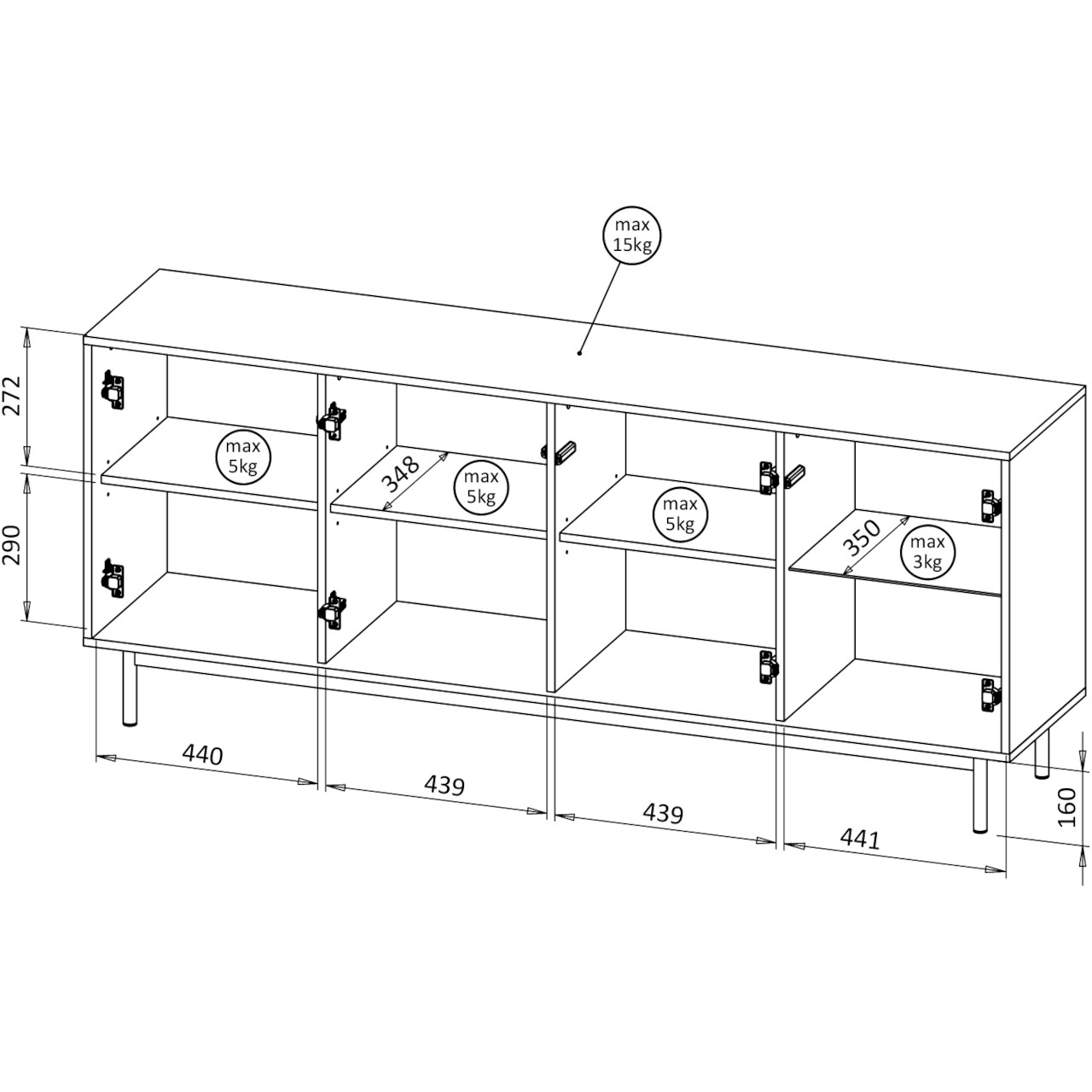 max
15kg

272

290

max
5kg

348

max
5kg

max
5kg

350

max
3kg

440

439

439

441

160