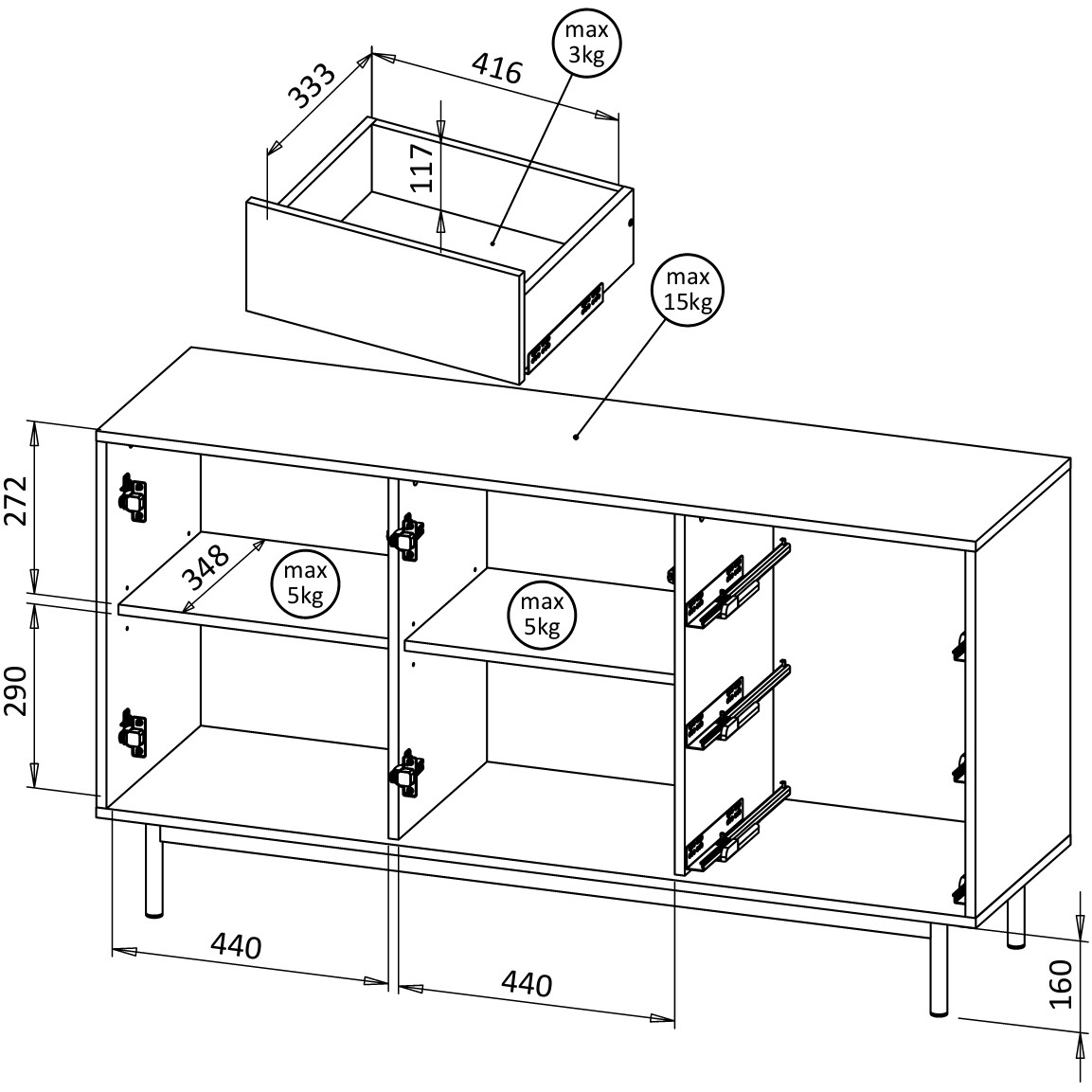 333
416
max
3kg
117
max
15kg
272
348
max
5kg
max
5kg
290
440
440
160