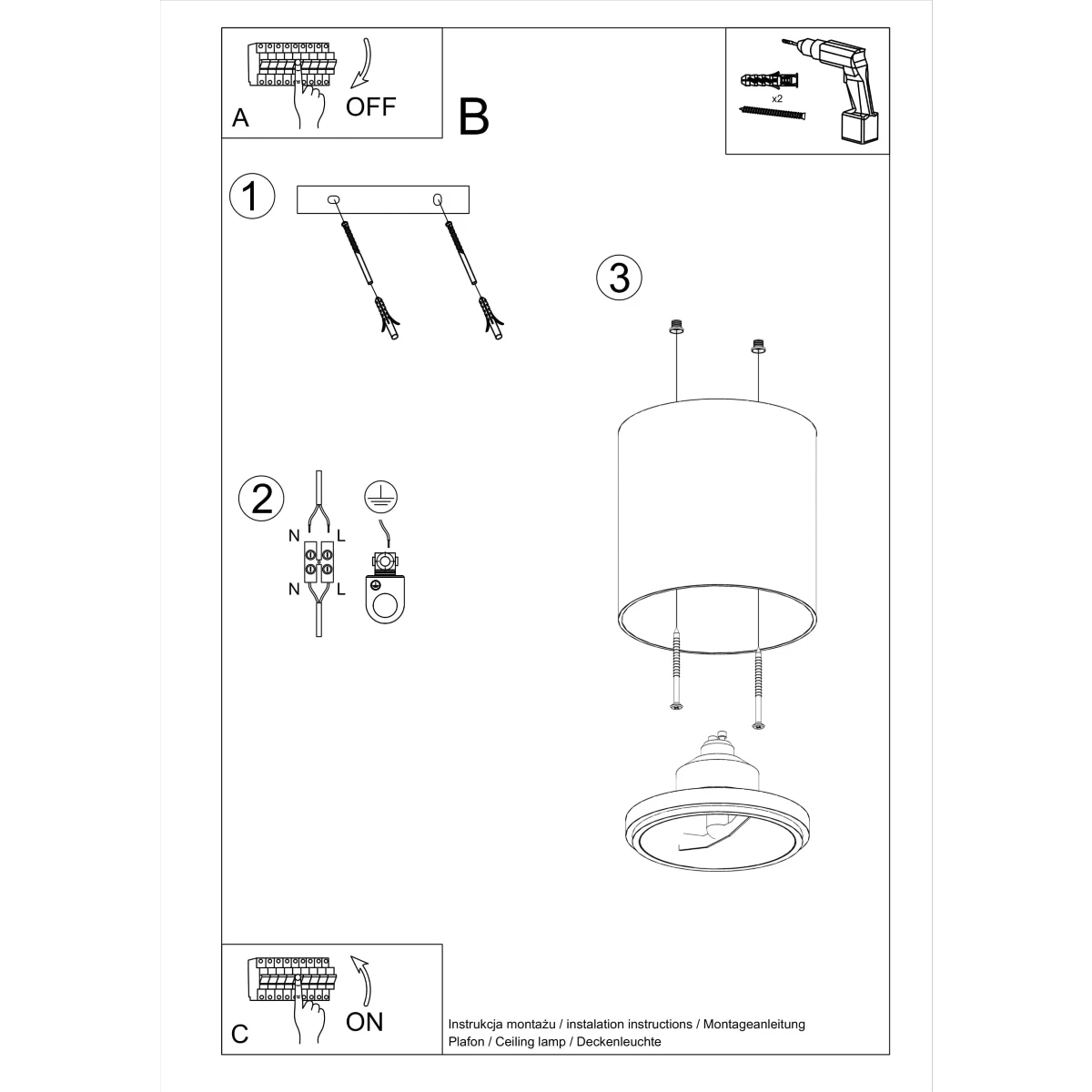 A
OFF
B
x2
1
3
2
N
L
N
L
C
ON
Instrukcja montażu / instalation instructions / Montageanleitung
Plafon / Ceiling lamp / Deckenleuchte