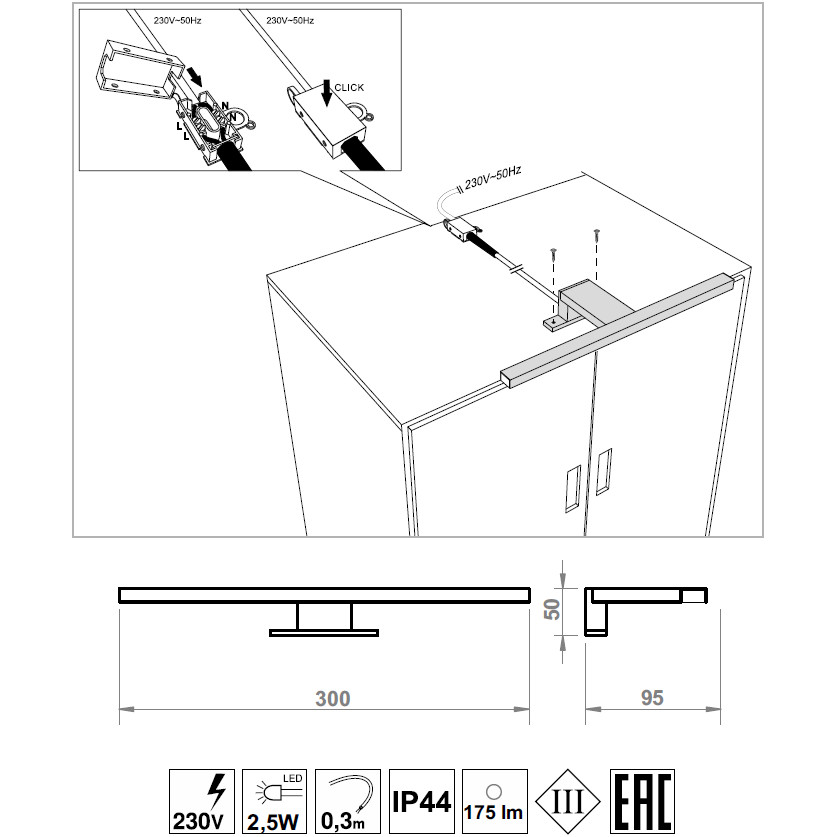 230V~50Hz

230V~50Hz

CLICK

N

N

L

L

230V~50Hz

50

300

95

230V

LED

2,5W

0,3m

IP44

175 lm

III

EAC