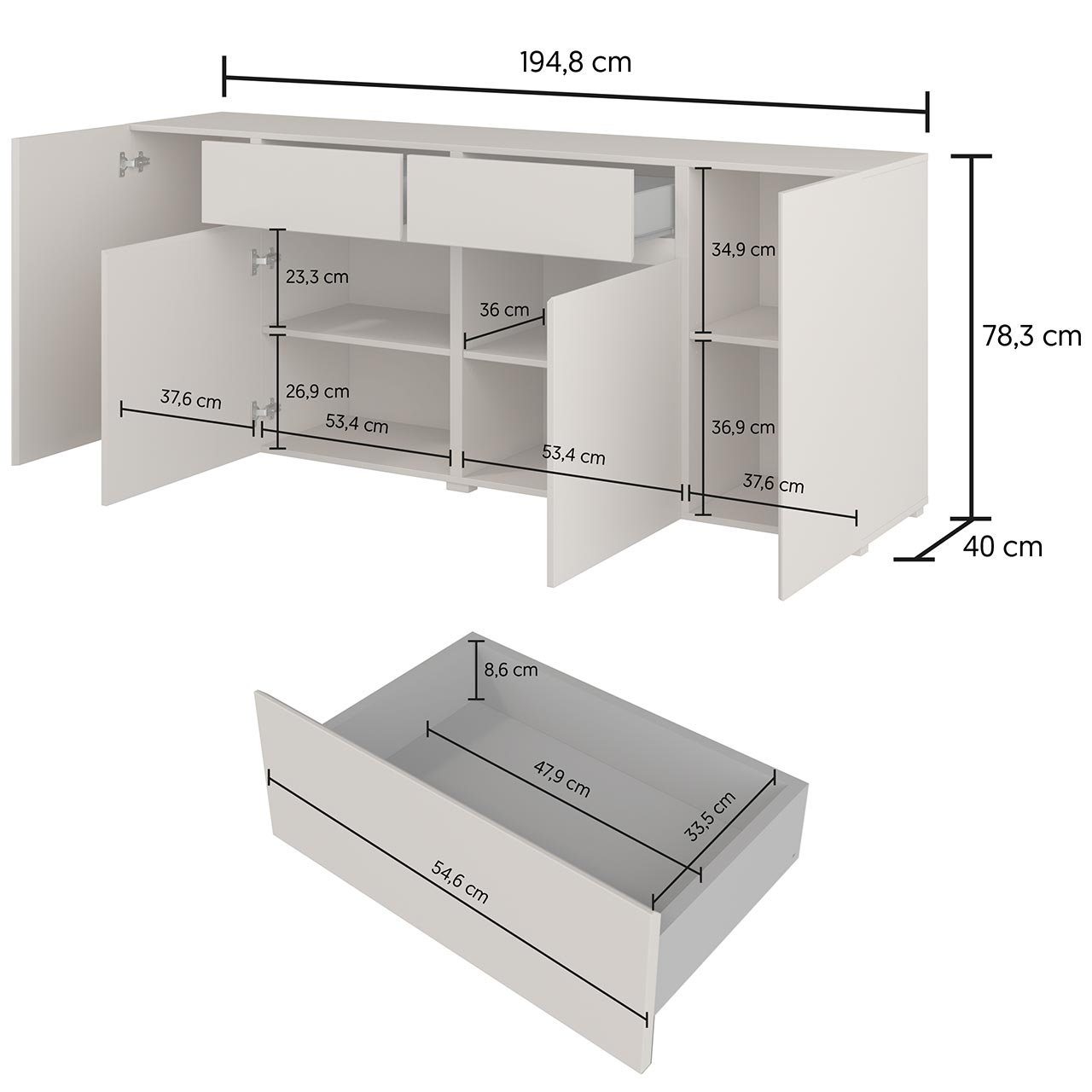 194,8 cm

78,3 cm

40 cm

23,3 cm

26,9 cm

37,6 cm

53,4 cm

36 cm

53,4 cm

34,9 cm

36,9 cm

37,6 cm

8,6 cm

47,9 cm

33,5 cm

54,6 cm